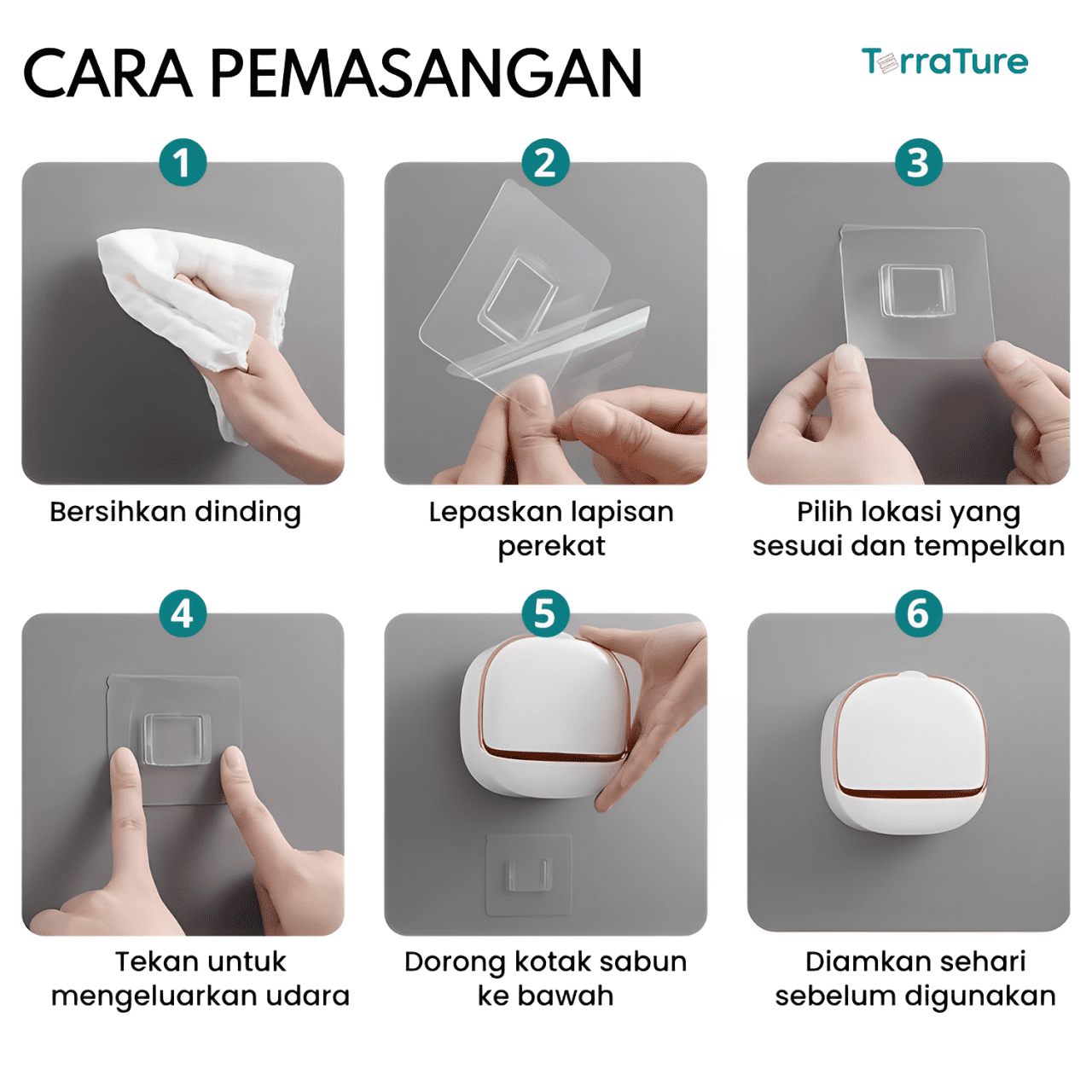 CARA PEMASANGAN

TerraTure

1

Bersihkan dinding

2

Lepaskan lapisan perekat

3

Pilih lokasi yang sesuai dan tempelkan

4

Tekan untuk mengeluarkan udara

5

Dorong kotak sabun ke bawah

6

Diamkan sehari sebelum digunakan